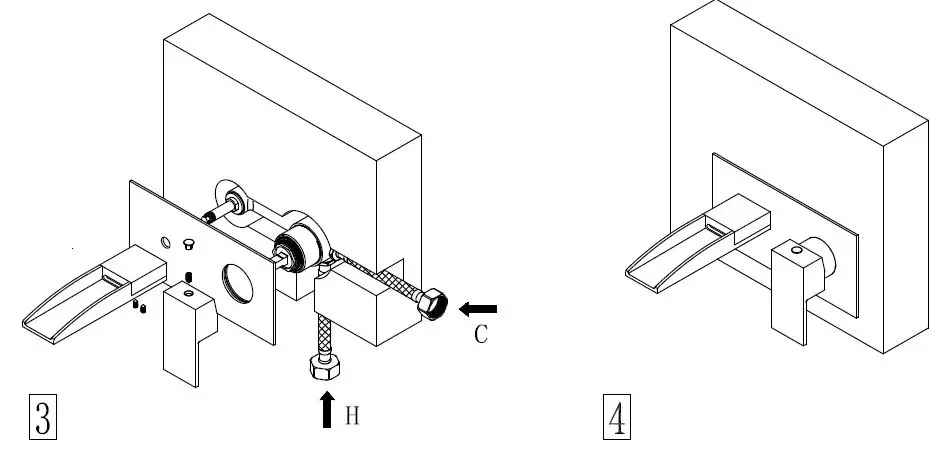 C

H

3

4