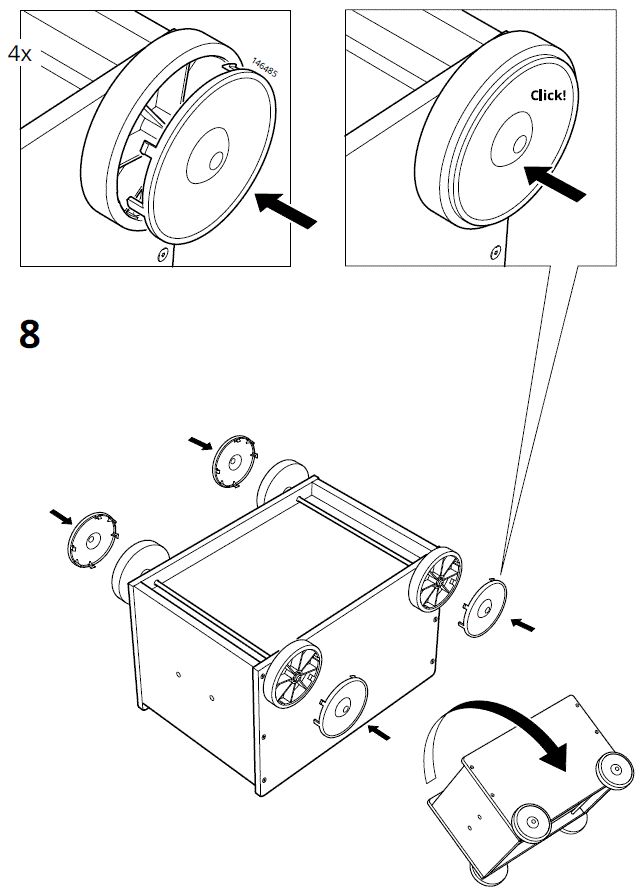 4x

146485

Click!

8