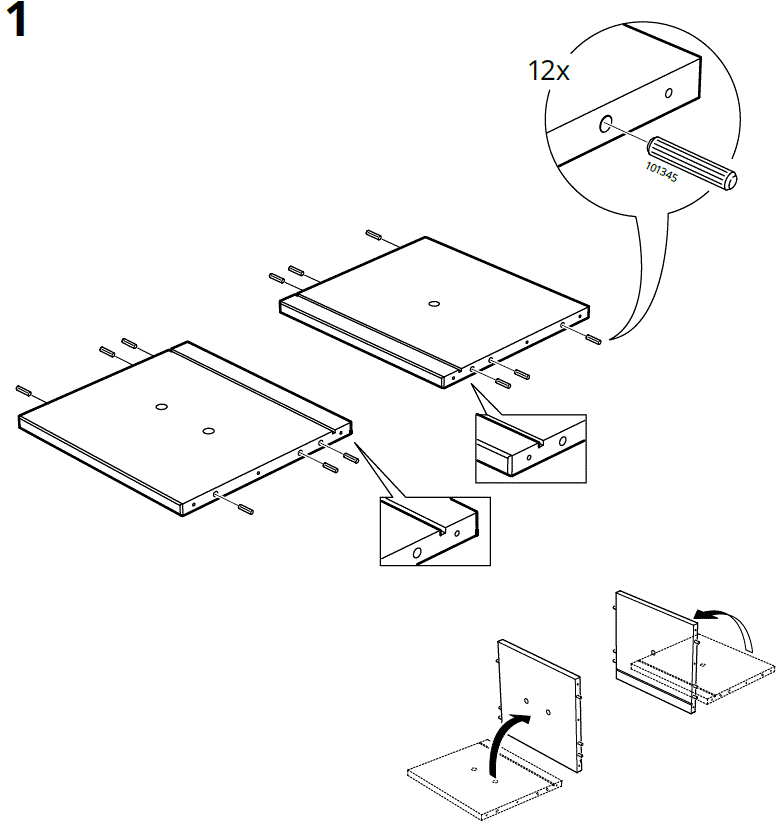 1

12x

101345