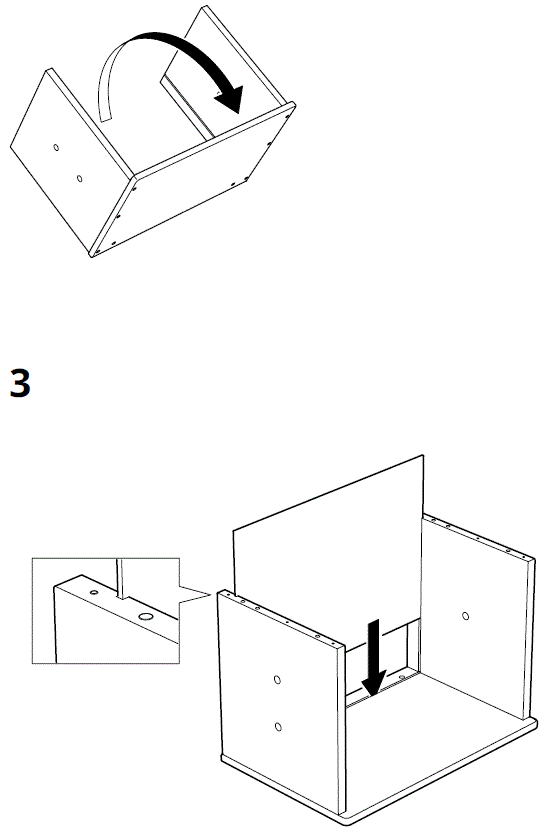 3