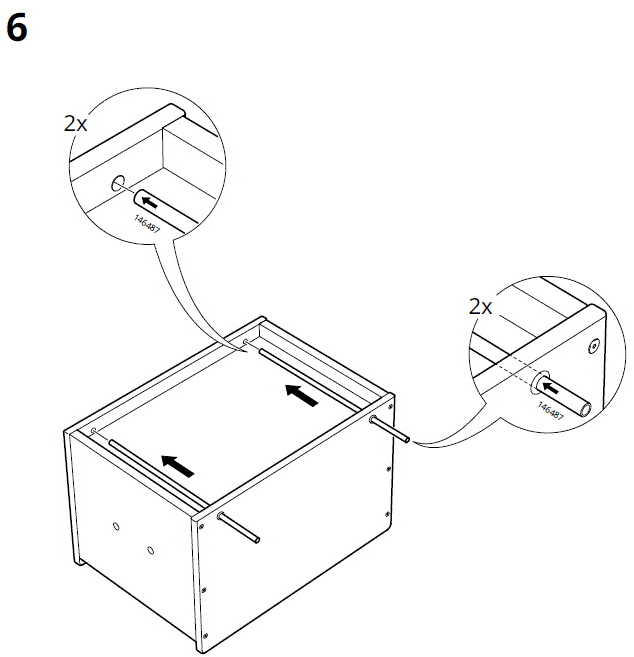 6

2x

146487

2x

146487