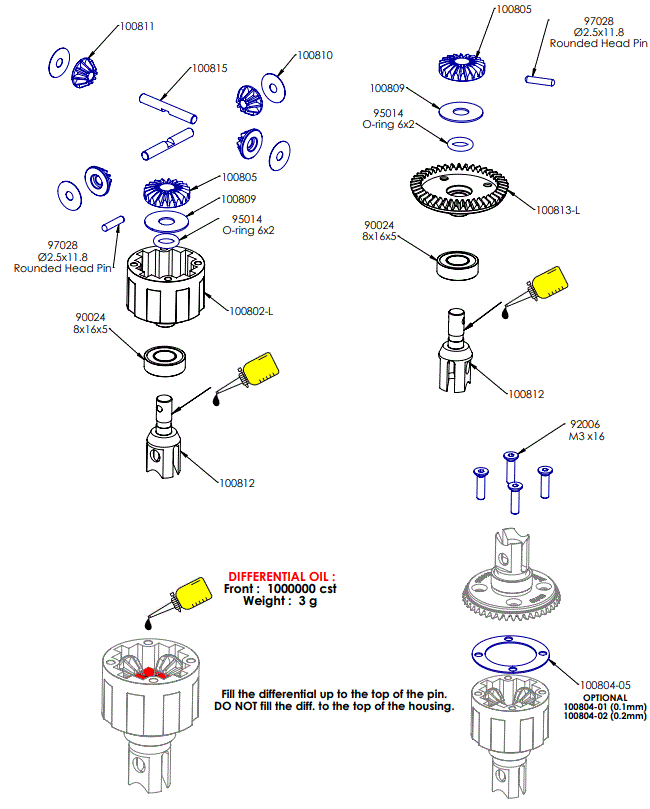 100811

100815

100810

100805

100809

95014
O-ring 6x2

97028
Ø2.5x11.8
Rounded Head Pin

100802-L

90024
8x16x5

100812

100805

97028
Ø2.5x11.8
Rounded Head Pin

100809

95014
O-ring 6x2

100813-L

90024
8x16x5

100812

92006
M3 x16

DIFFERENTIAL OIL :
Front : 1000000 cst
Weight : 3 g

Fill the differential up to the top of the pin.
DO NOT fill the diff. to the top of the housing.

100804-05
OPTIONAL
100804-01 (0.1mm)
100804-02 (0.2mm)