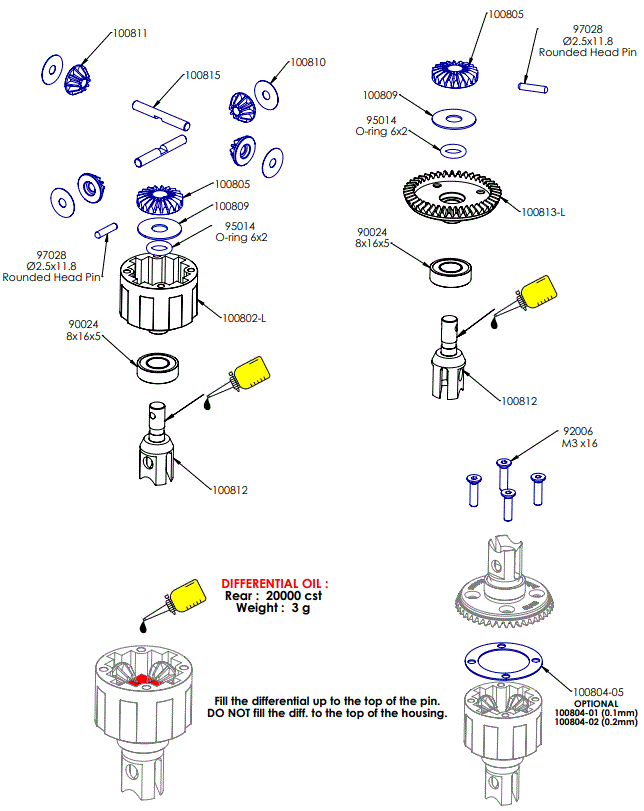 100811

100815

100810

100805

100809

95014
O-ring 6x2

97028
Ø2.5x11.8
Rounded Head Pin

100802-L

90024
8x16x5

100812

100805

97028
Ø2.5x11.8
Rounded Head Pin

100809

95014
O-ring 6x2

100813-L

90024
8x16x5

100812

92006
M3 x16

DIFFERENTIAL OIL :
Rear : 20000 cst
Weight : 3 g

Fill the differential up to the top of the pin.
DO NOT fill the diff. to the top of the housing.

100804-05
OPTIONAL
100804-01 (0.1mm)
100804-02 (0.2mm)