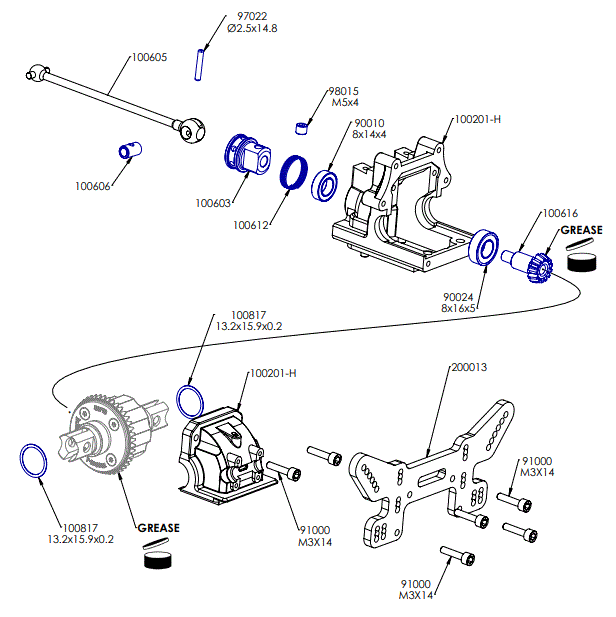 97022
Ø2.5x14.8

100605

98015
M5x4

90010
8x14x4

100201-H

100606

100603

100612

100616
GREASE

90024
8x16x5

100817
13.2x15.9x0.2

100201-H

200013

91000
M3X14

100817
13.2x15.9x0.2

GREASE

91000
M3X14

91000
M3X14