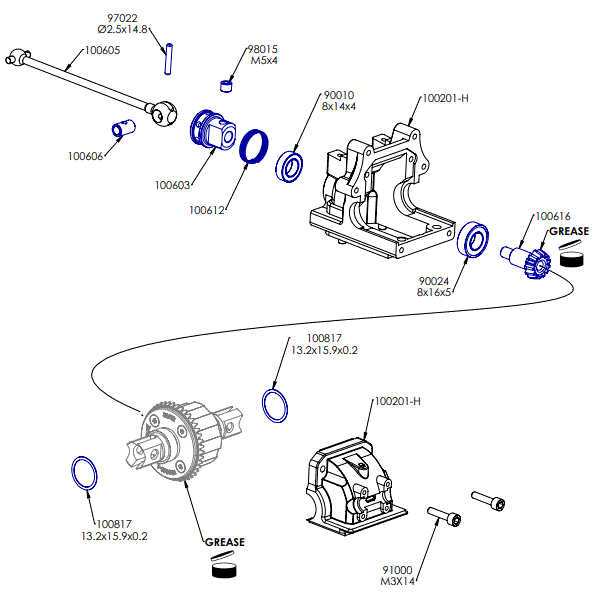 97022
Ø2.5x14.8

100605

98015
M5x4

90010
8x14x4

100201-H

100606

100603

100612

100616
GREASE

90024
8x16x5

100817
13.2x15.9x0.2

100201-H

100817
13.2x15.9x0.2

GREASE

91000
M3X14