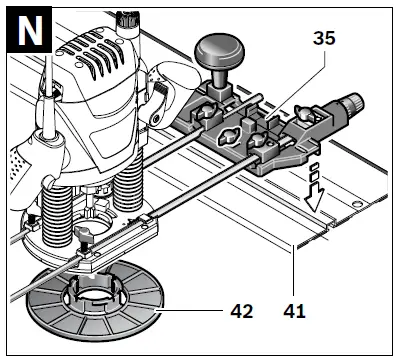 N

35

42

41