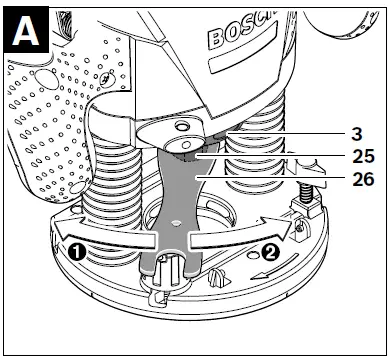 A
BOSCH
3
25
26
1
2