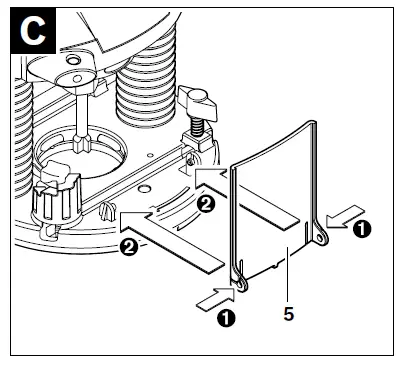 C

2

2

1

1

5