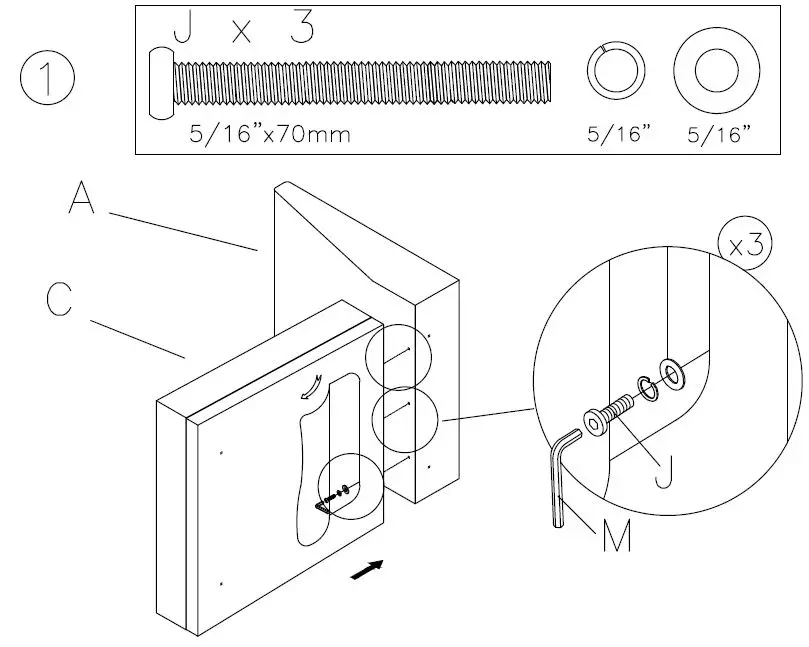 1

J x 3

5/16"x70mm

5/16"

5/16"

A

C

x3

J

M