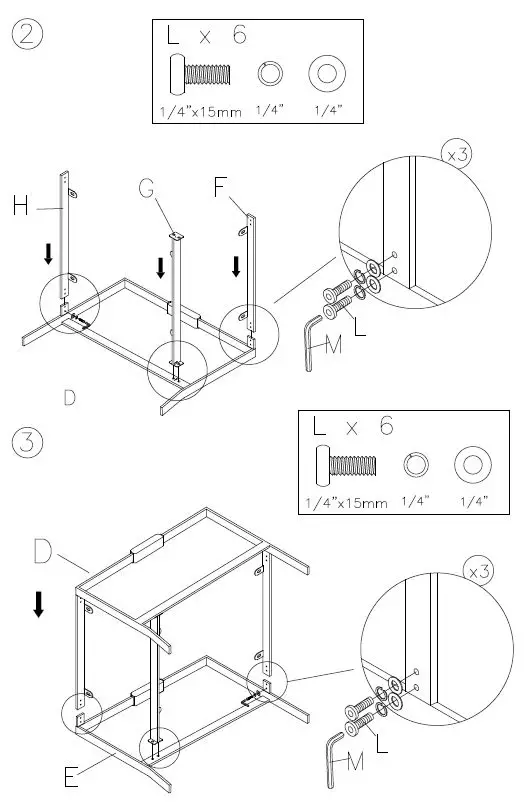 ②

L x 6

1/4"x15mm 1/4" 1/4"

H G F

x3

L

M

D

③

L x 6

1/4"x15mm 1/4" 1/4"

D

x3

L

M

E