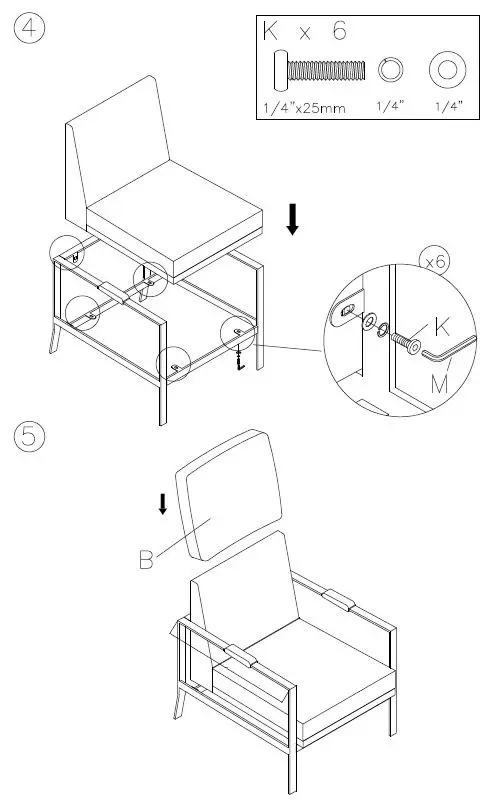 ④

K x 6

1/4"x25mm 1/4" 1/4"

x6

K

M

⑤

B