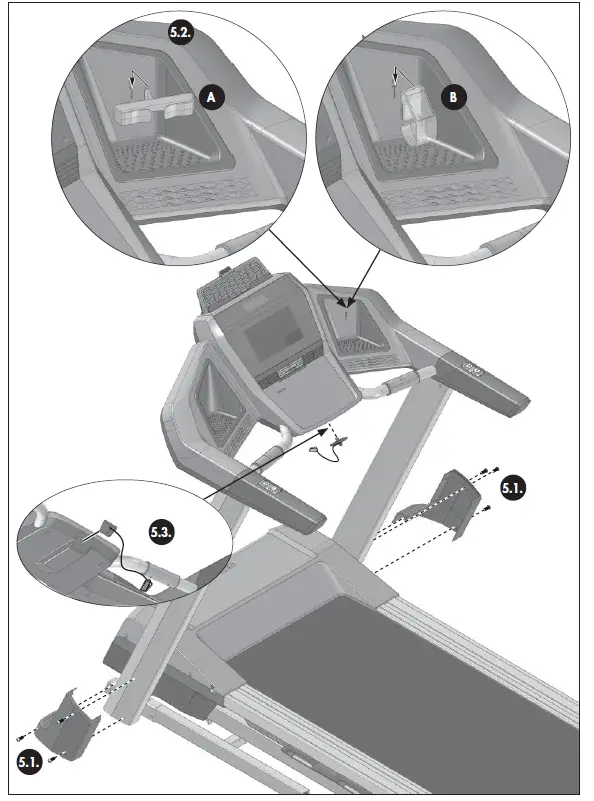 5.2.

A

B

5.1.

5.3.

5.1.