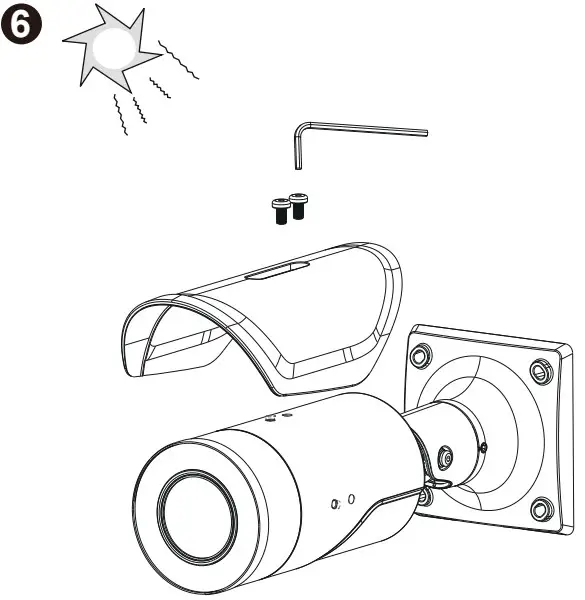 6