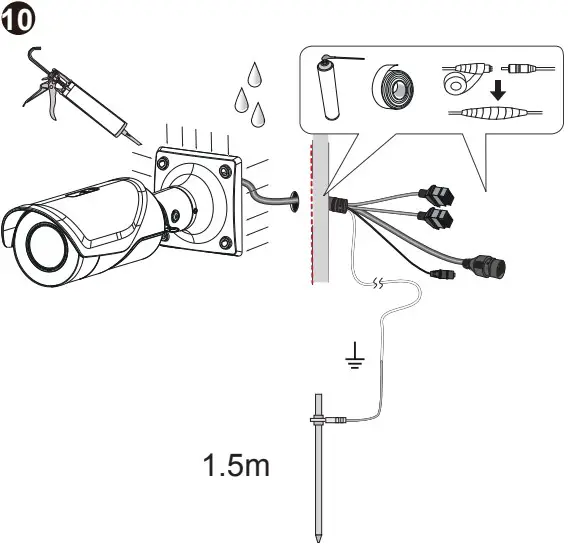 10

1.5m