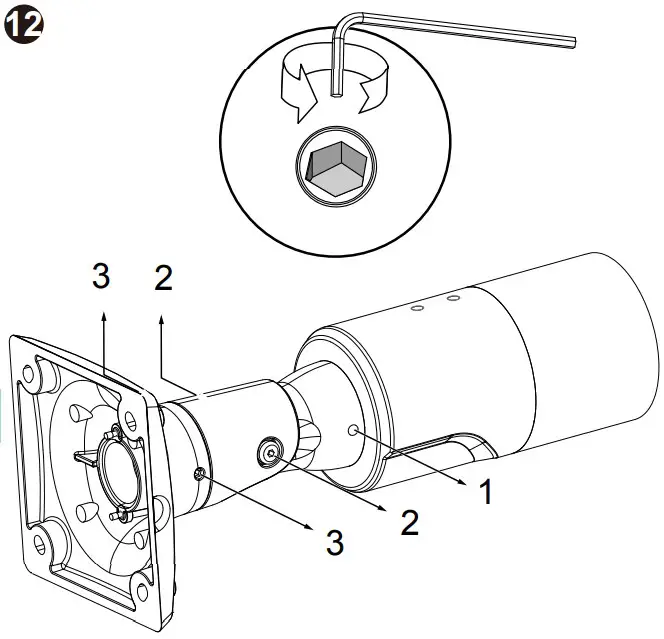 12

3 2

1

2

3