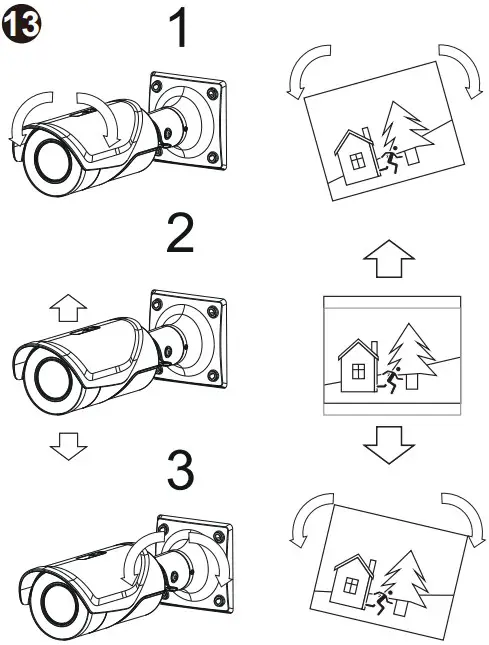 13

1

2

3