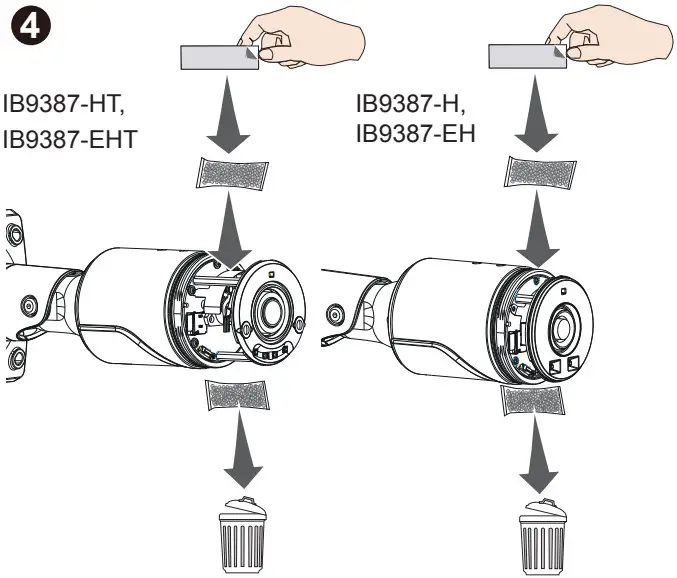 4

IB9387-HT,
IB9387-EHT

IB9387-H,
IB9387-EH