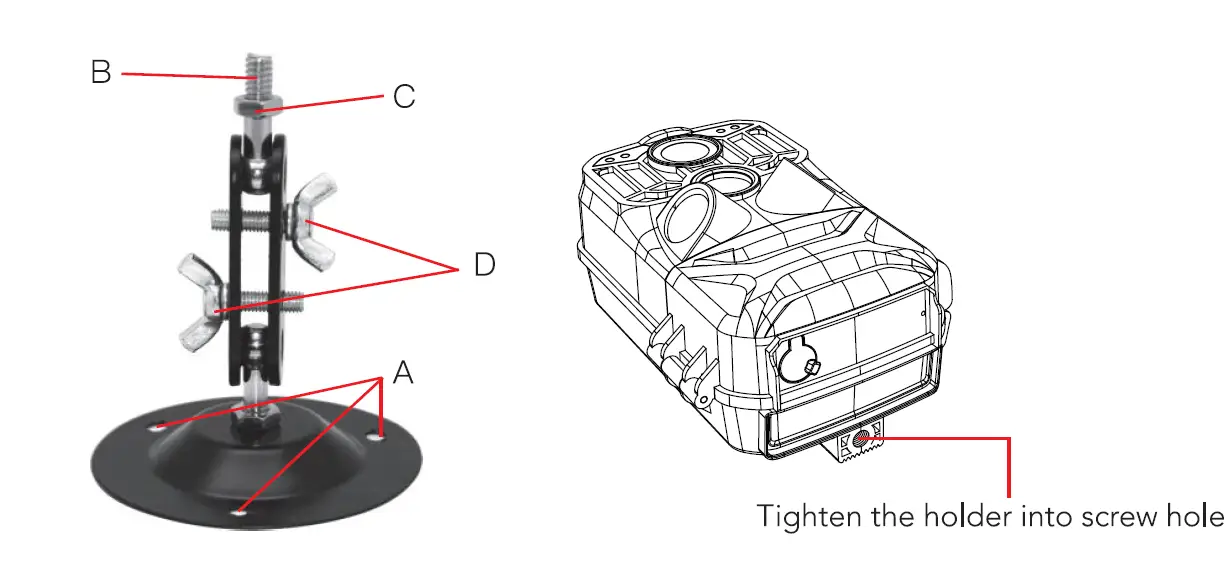 B
C
D
A
Tighten the holder into screw hole