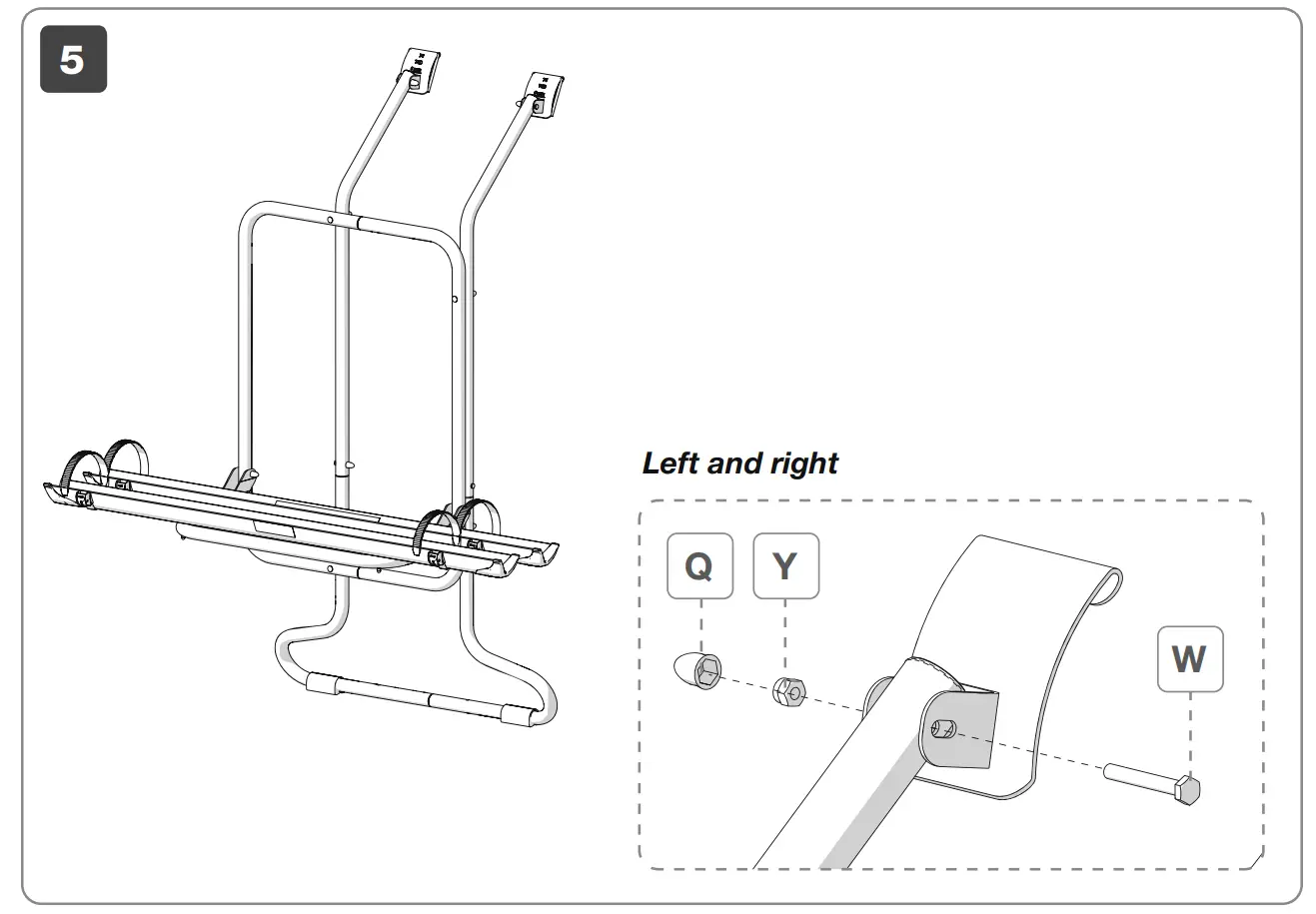 5

Left and right

Q

Y

W