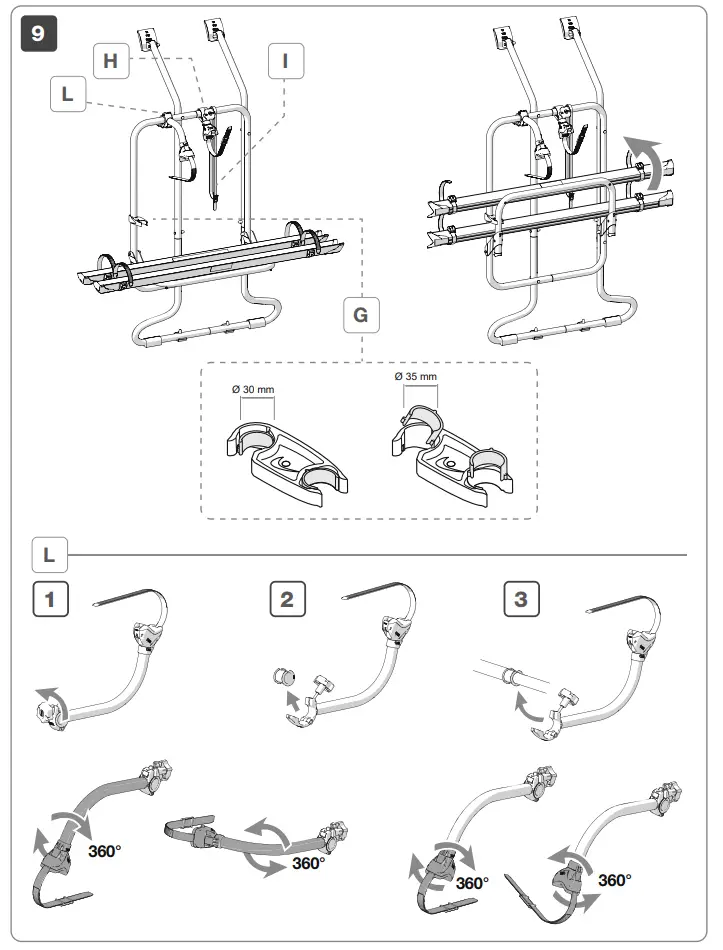 9

H

I

L

G

Ø 30 mm

Ø 35 mm

L

1

2

3

360°

360°

360°

360°