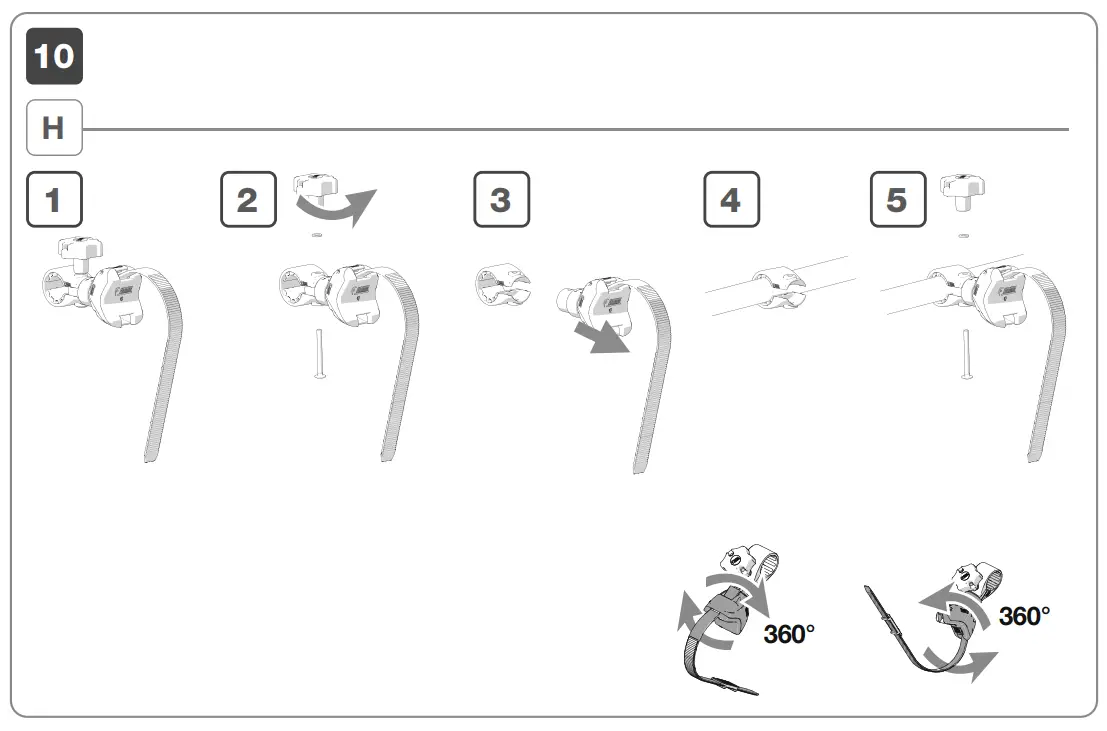 10

H

1

2

3

4

5

360°

360°