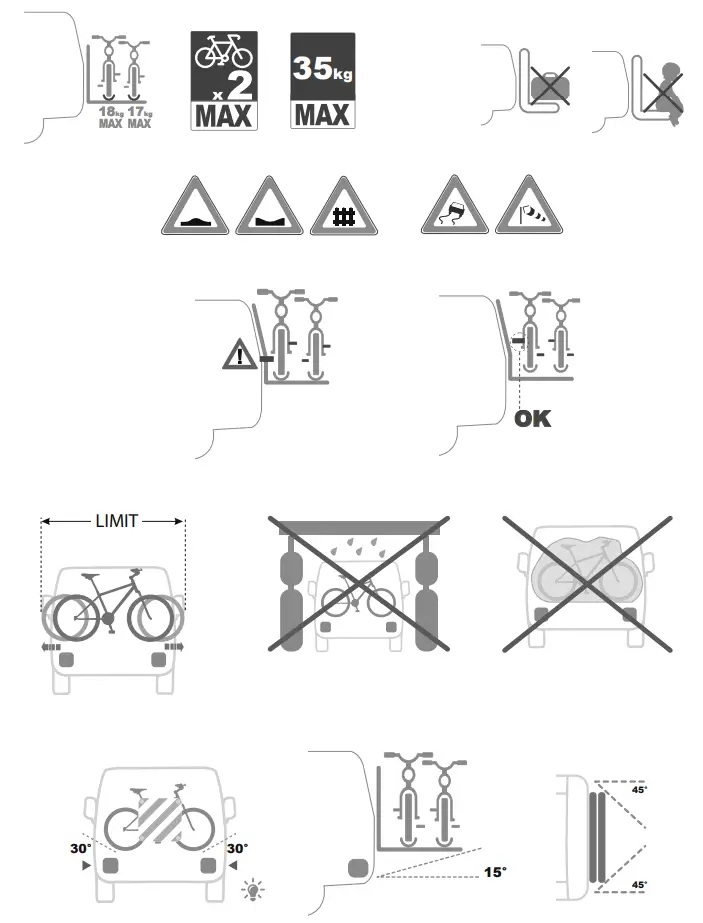 18kg MAX 17kg MAX

x 2 MAX

35kg MAX

OK

LIMIT

30° 30°

15°

45°

45°