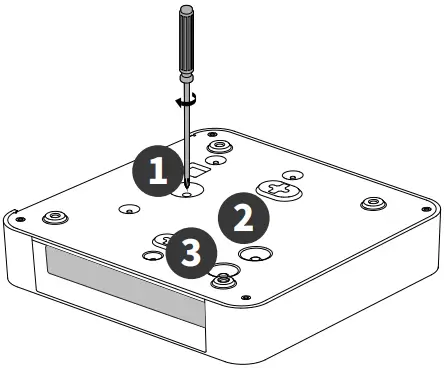 1
2
3