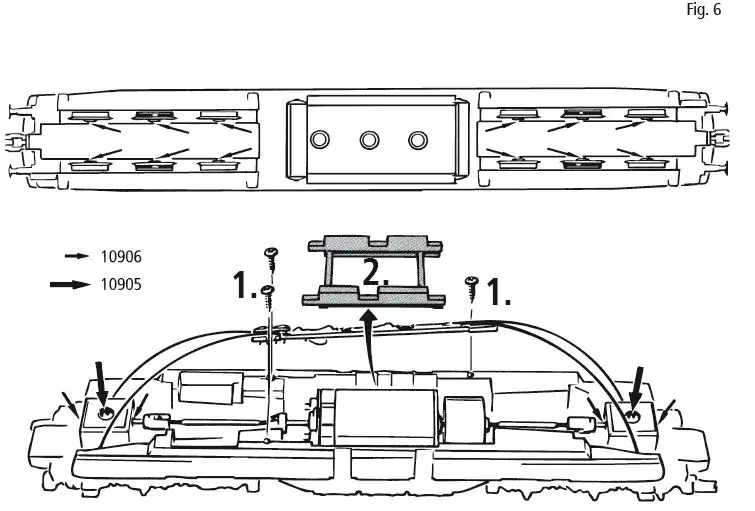 Fig. 6

10906
10905

1.

2.

1.