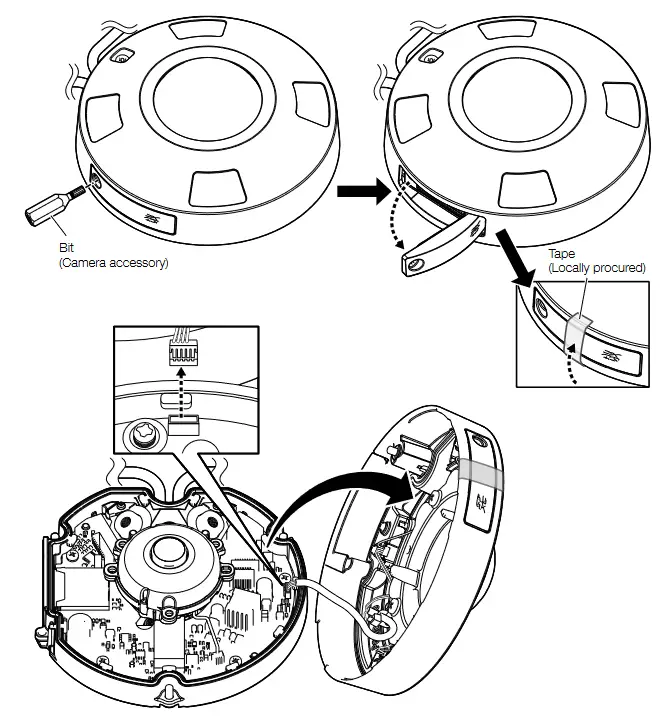 Bit
(Camera accessory)

Tape
(Locally procured)