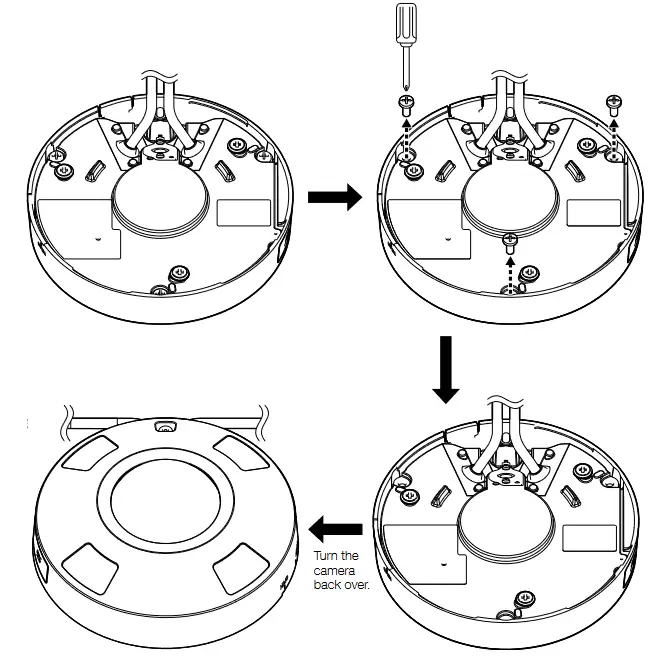 Turn the camera back over.