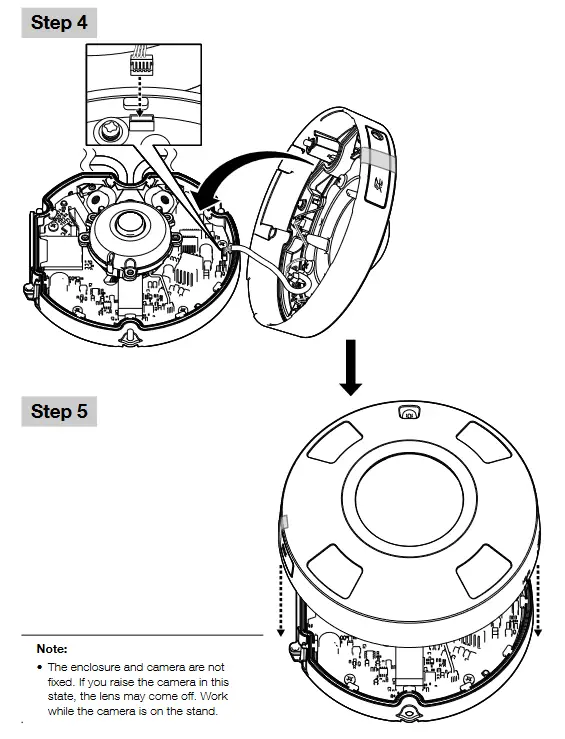 Step 4

Step 5

Note:
• The enclosure and camera are not fixed. If you raise the camera in this state, the lens may come off. Work while the camera is on the stand.