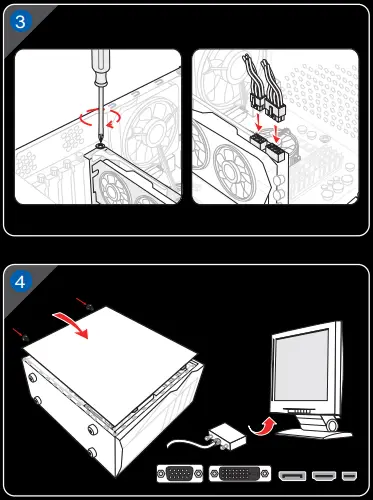 3

4