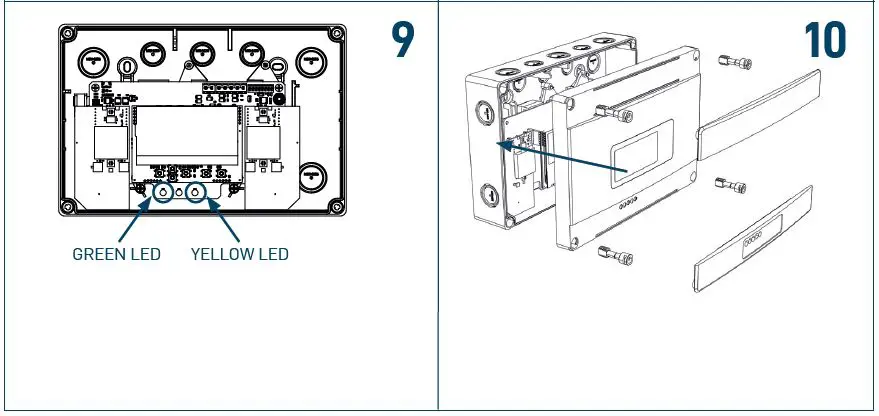 9

GREEN LED YELLOW LED

10