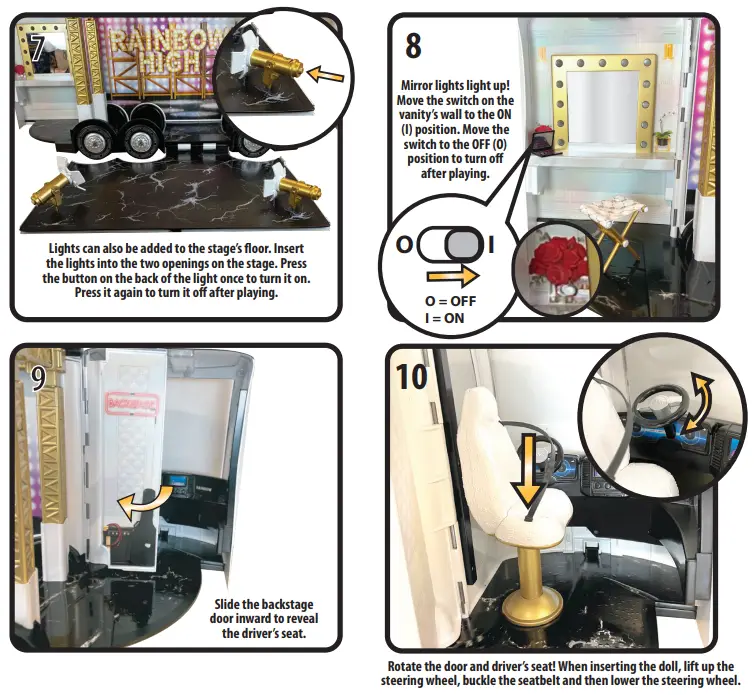 7

RAINBOW HIGH

Lights can also be added to the stage's floor. Insert the lights into the two openings on the stage. Press the button on the back of the light once to turn it on. Press it again to turn it off after playing.

8

Mirror lights light up! Move the switch on the vanity's wall to the ON (I) position. Move the switch to the OFF (O) position to turn off after playing.

O I

O = OFF
I = ON

9

BACKSTAGE

Slide the backstage door inward to reveal the driver's seat.

10

Rotate the door and driver's seat! When inserting the doll, lift up the steering wheel, buckle the seatbelt and then lower the steering wheel.