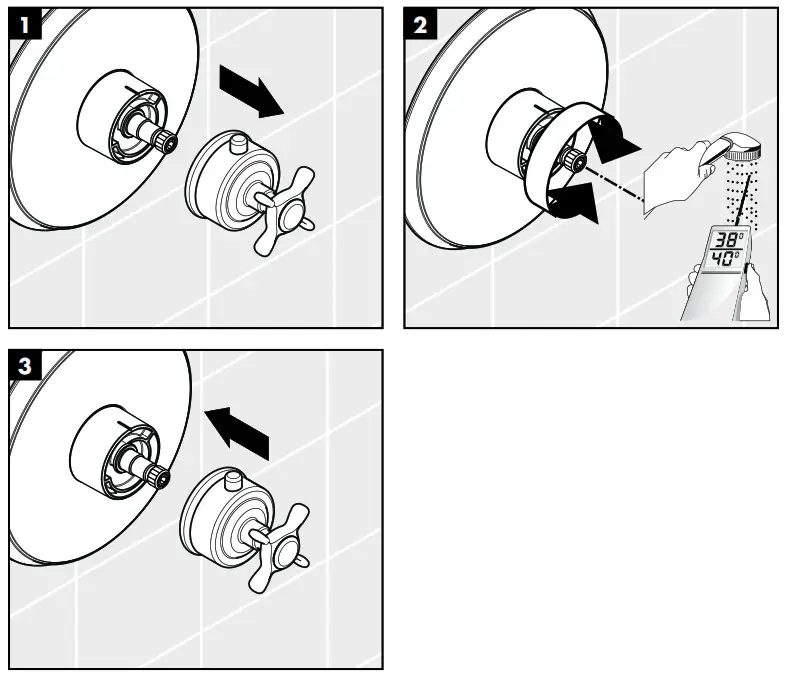 1

2

38°
40°

3