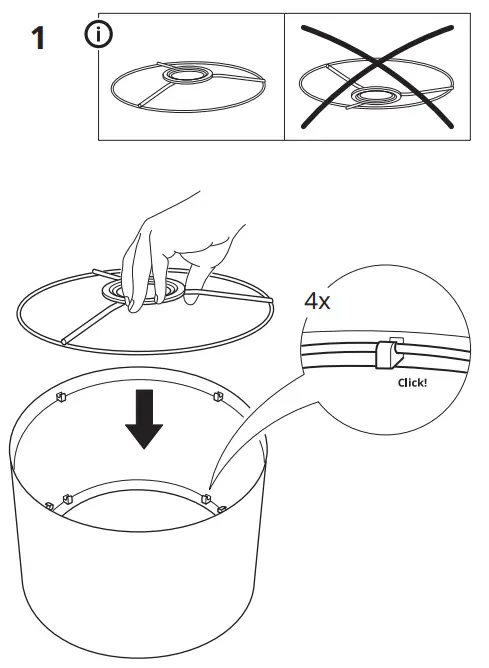 1

i

4x

Click!