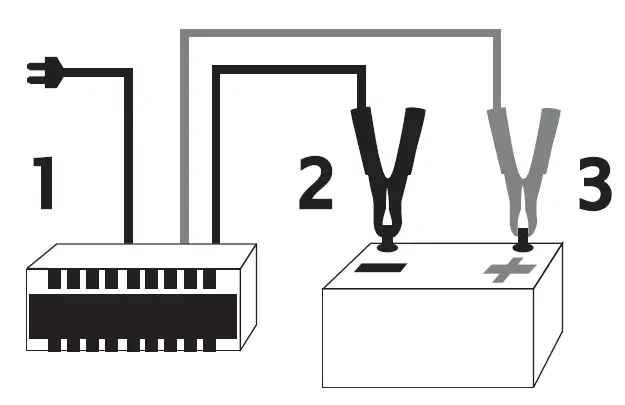 1

2

3

−

+