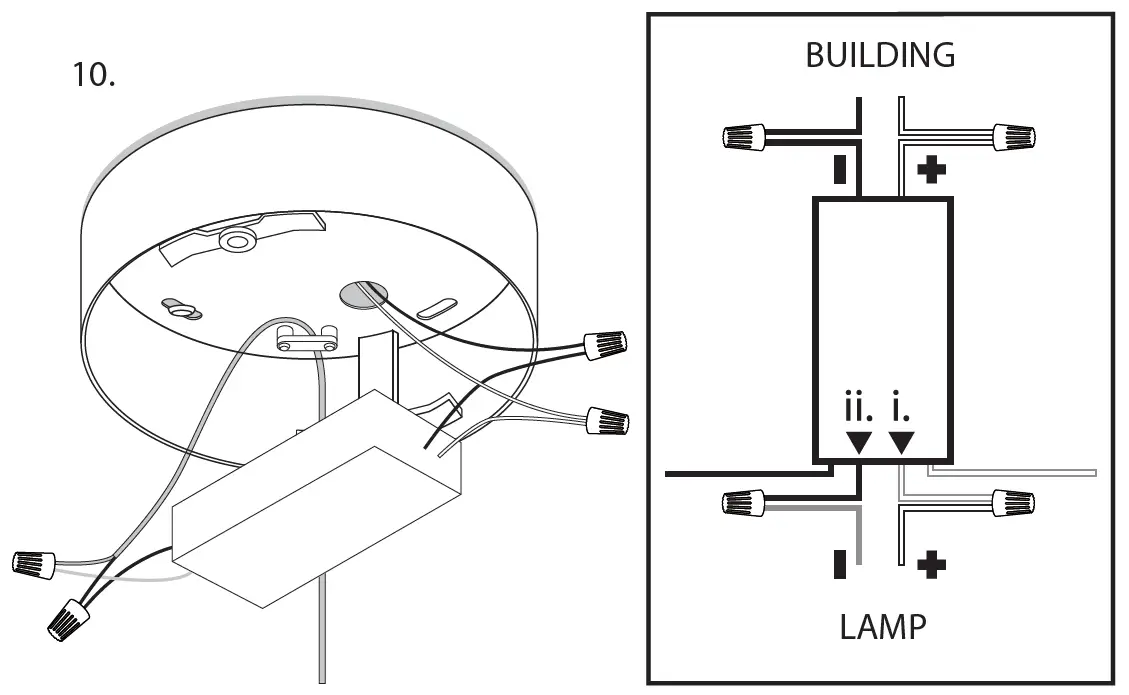 10.

BUILDING

ii. i.

LAMP