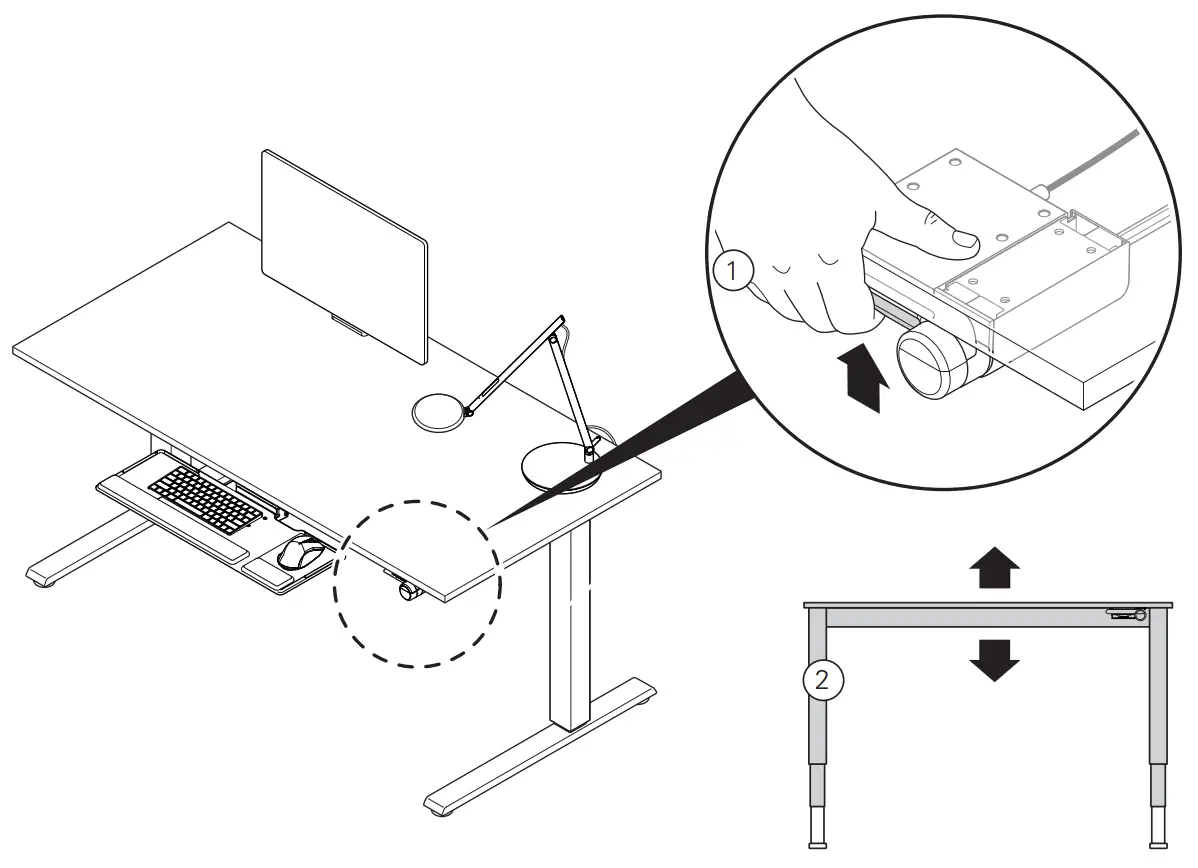 1

2