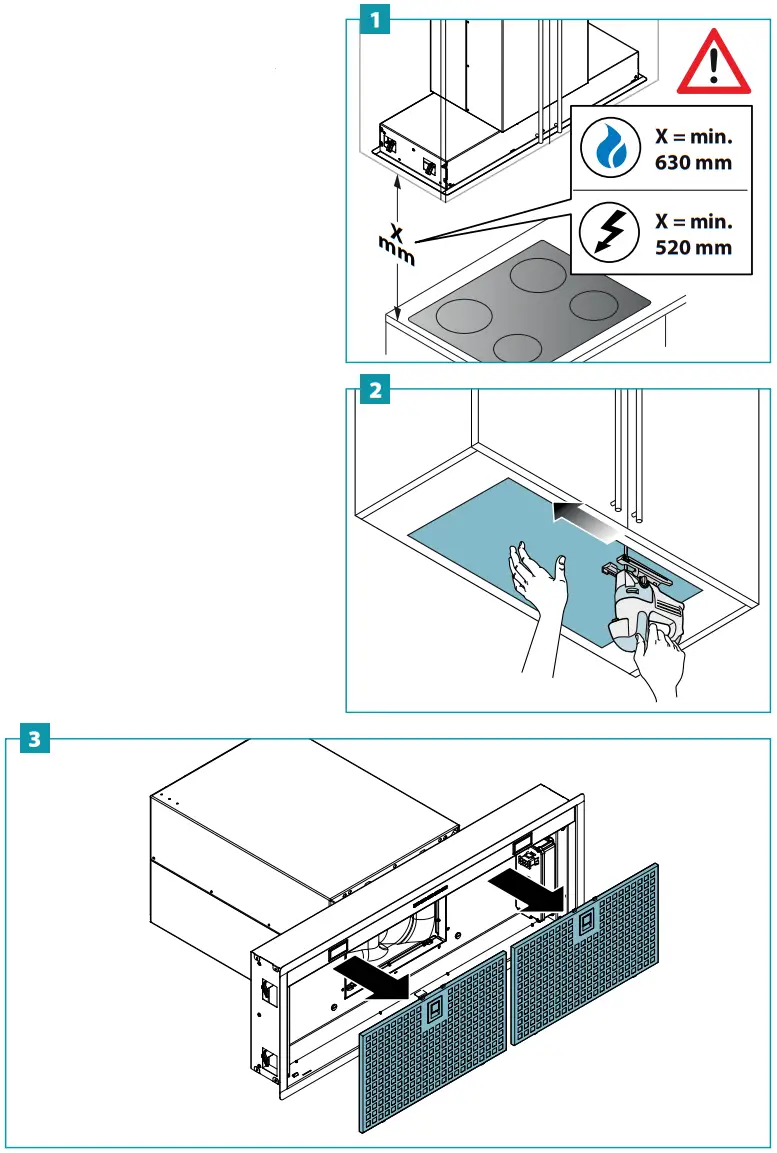 1

X mm

X = min. 630 mm

X = min. 520 mm

2

3