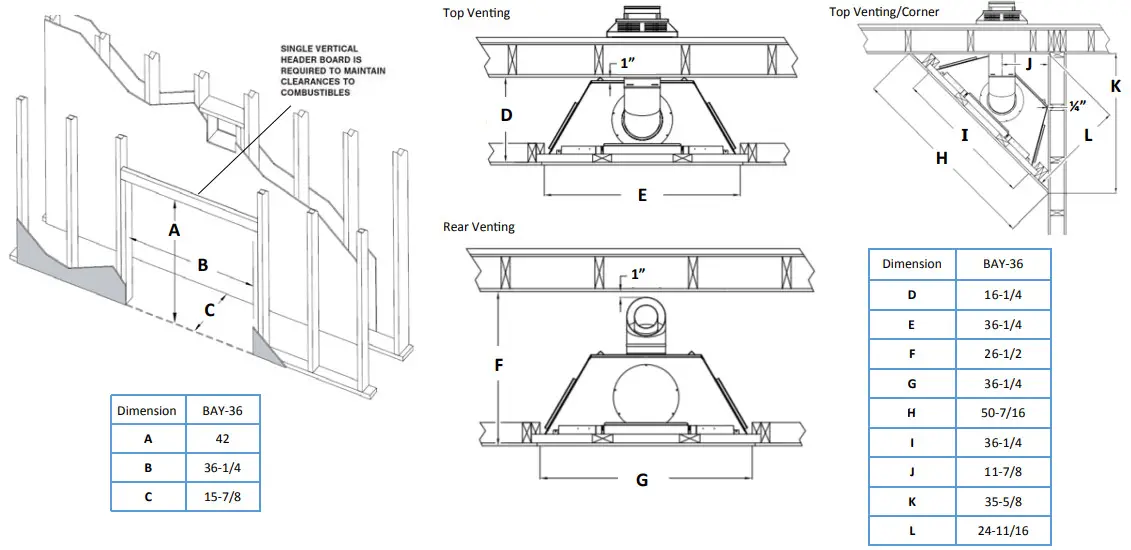 SINGLE VERTICAL HEADER BOARD IS REQUIRED TO MAINTAIN CLEARANCES TO COMBUSTIBLES

A

B

C

| Dimension | BAY-36 |
|---|---|
| A | 42 |
| B | 36-1/4 |
| C | 15-7/8 |

Top Venting

1"

D

E

Rear Venting

1"

F

G

Top Venting/Corner

J

K

¼"

I

L

H

| Dimension | BAY-36 |
|---|---|
| D | 16-1/4 |
| E | 36-1/4 |
| F | 26-1/2 |
| G | 36-1/4 |
| H | 50-7/16 |
| I | 36-1/4 |
| J | 11-7/8 |
| K | 35-5/8 |
| L | 24-11/16 |