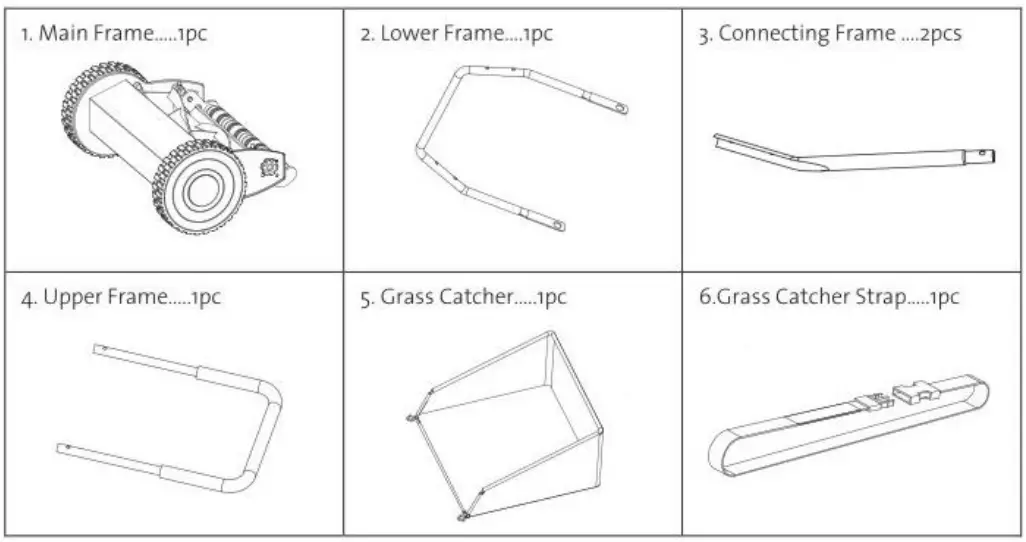 | 1. Main Frame.....1pc | 2. Lower Frame....1pc | 3. Connecting Frame ....2pcs |
|---|---|---|
| 4. Upper Frame.....1pc | 5. Grass Catcher.....1pc | 6.Grass Catcher Strap.....1pc |