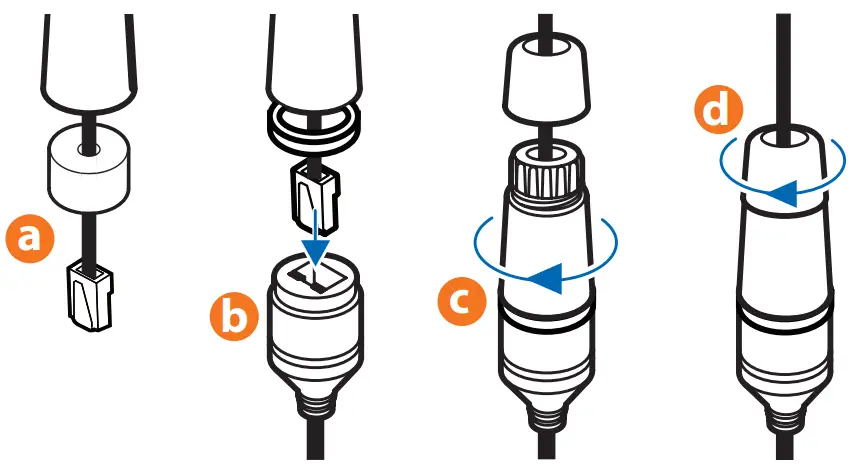 a

b

c

d