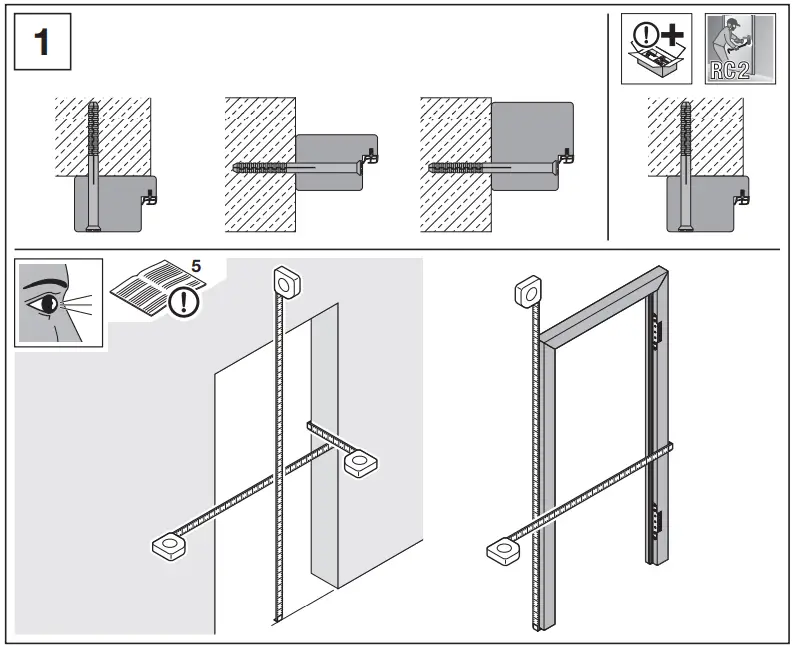 1

RC2

5