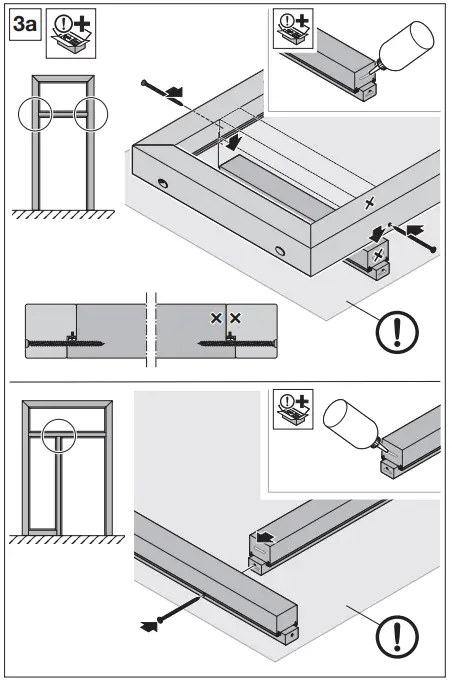 3a