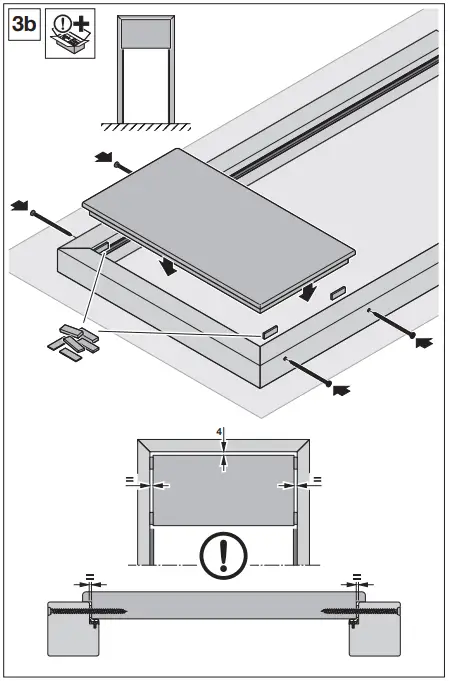 3b

4

=

=

=

=