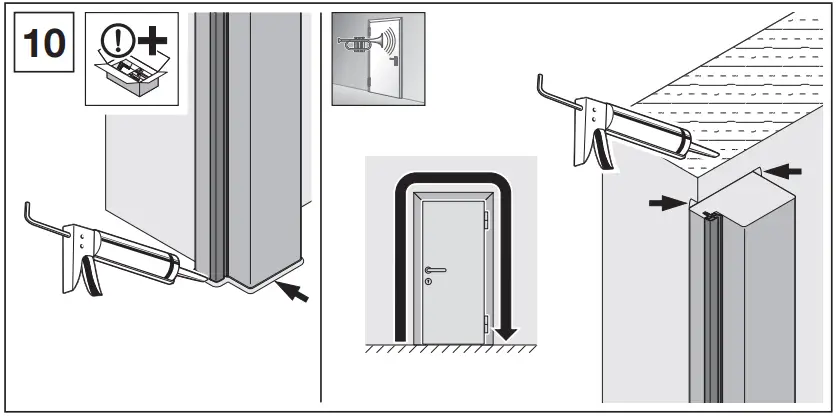 10