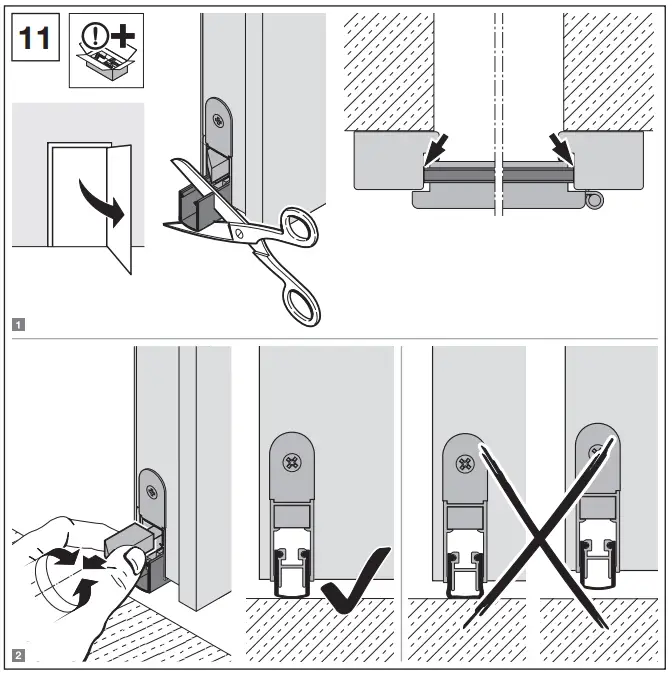 11

1

2