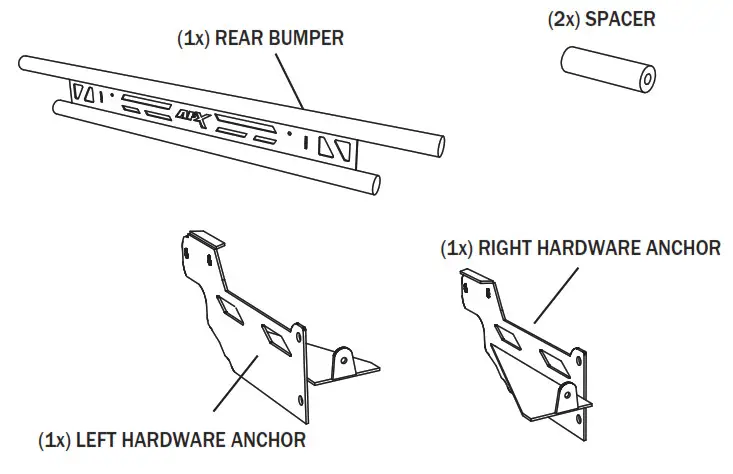 (1x) REAR BUMPER

(2x) SPACER

APX

(1x) RIGHT HARDWARE ANCHOR

(1x) LEFT HARDWARE ANCHOR