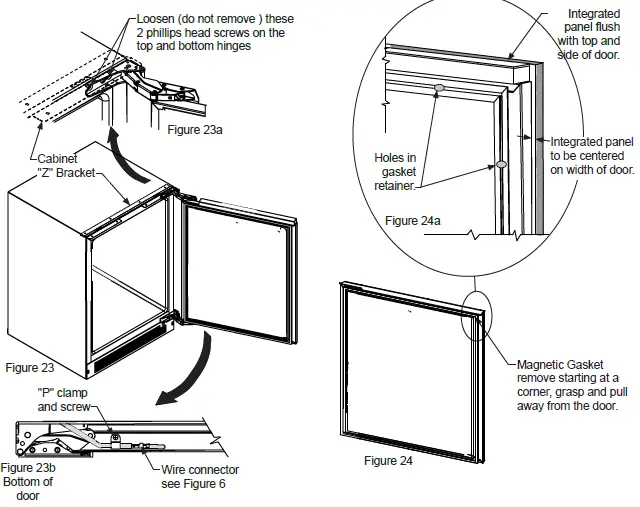 Loosen (do not remove ) these 2 phillips head screws on the top and bottom hinges

Figure 23a

Cabinet "Z" Bracket

Figure 23

"P" clamp and screw

Figure 23b Bottom of door

Wire connector see Figure 6

Integrated panel flush with top and side of door.

Holes in gasket retainer.

Integrated panel to be centered on width of door.

Figure 24a

Magnetic Gasket remove starting at a corner, grasp and pull away from the door.

Figure 24